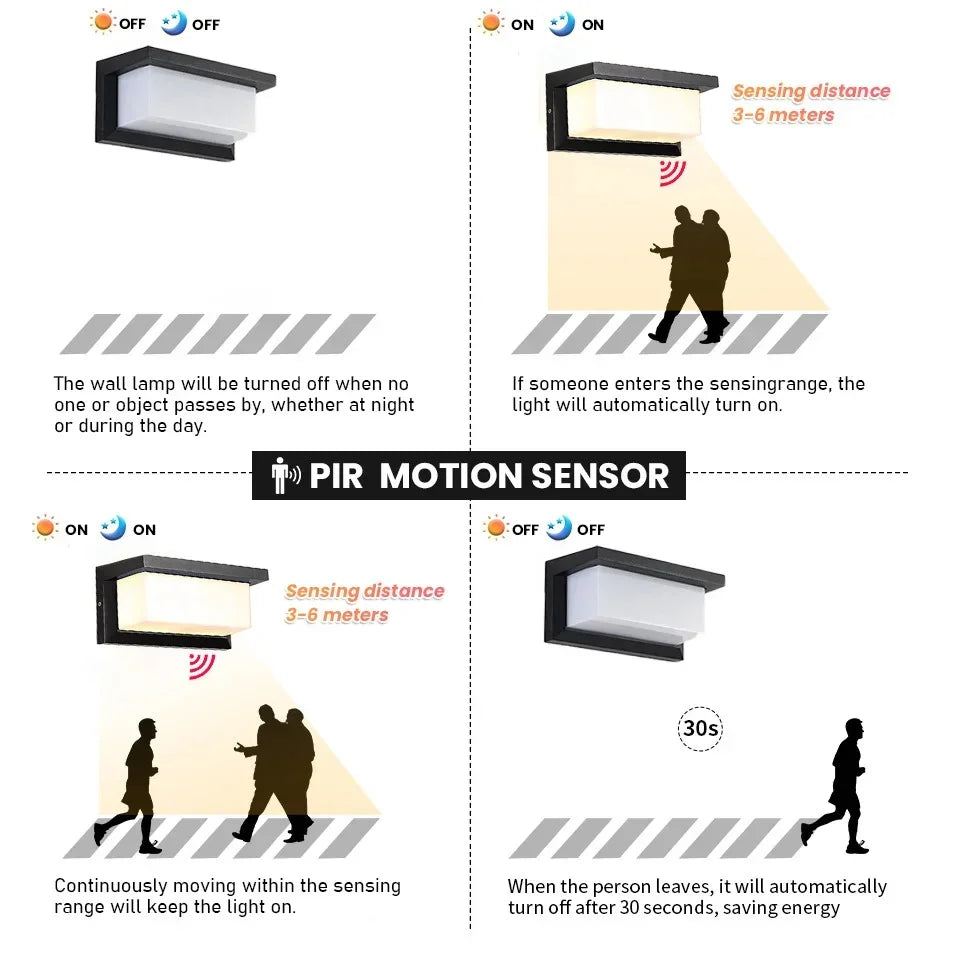 OFF OFF

The wall lamp will be turned off when no one or object passes by, whether at night or during the day.

ON ON

Sensing distance 3-6 meters

If someone enters the sensingrange, the light will automatically turn on.

PIR MOTION SENSOR

ON ON

Sensing distance 3-6 meters

Continuously moving within the sensing range will keep the light on.

OFF OFF

30s

When the person leaves, it will automatically turn off after 30 seconds, saving energy